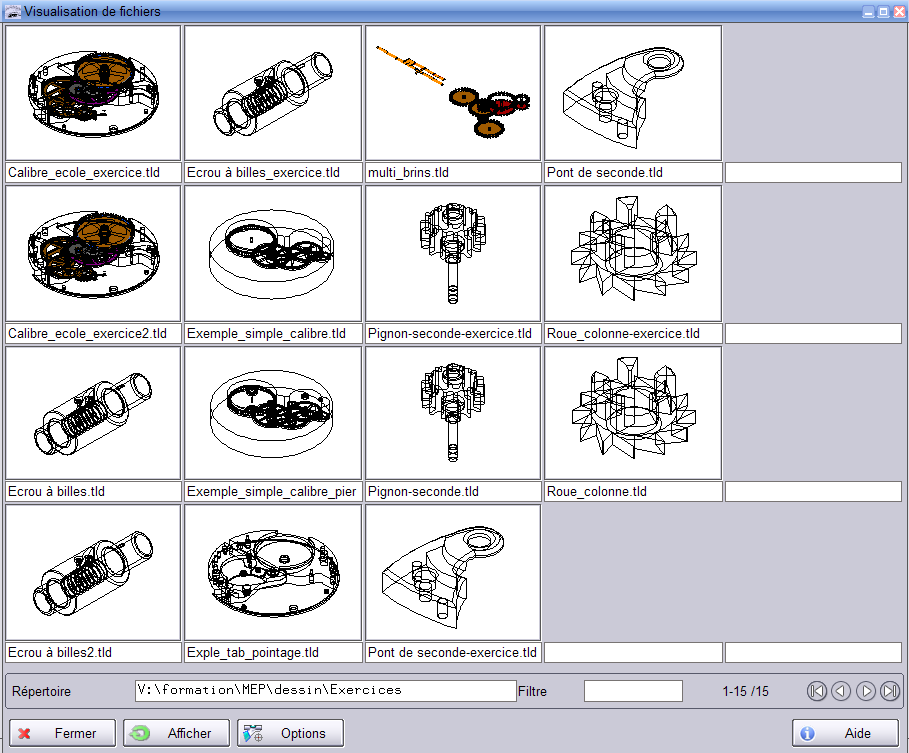 Visualisation de fichiers

Calibre_ecole_exercice.tld
Ecrou à billes_exercice.tld
multi_brins.tld
Pont de seconde.tld

Calibre_ecole_exercice2.tld
Exemple_simple_calibre.tld
Pignon-seconde-exercice.tld
Roue_colonne-exercice.tld

Ecrou à billes.tld
Exemple_simple_calibre_pier
Pignon-seconde.tld
Roue_colonne.tld

Ecrou à billes2.tld
Exple_tab_pointage.tld
Pont de seconde-exercice.tld

Répertoire V:\formation\MEP\dessin\Exercices Filtre 1-15 /15

Fermer Afficher Options Aide