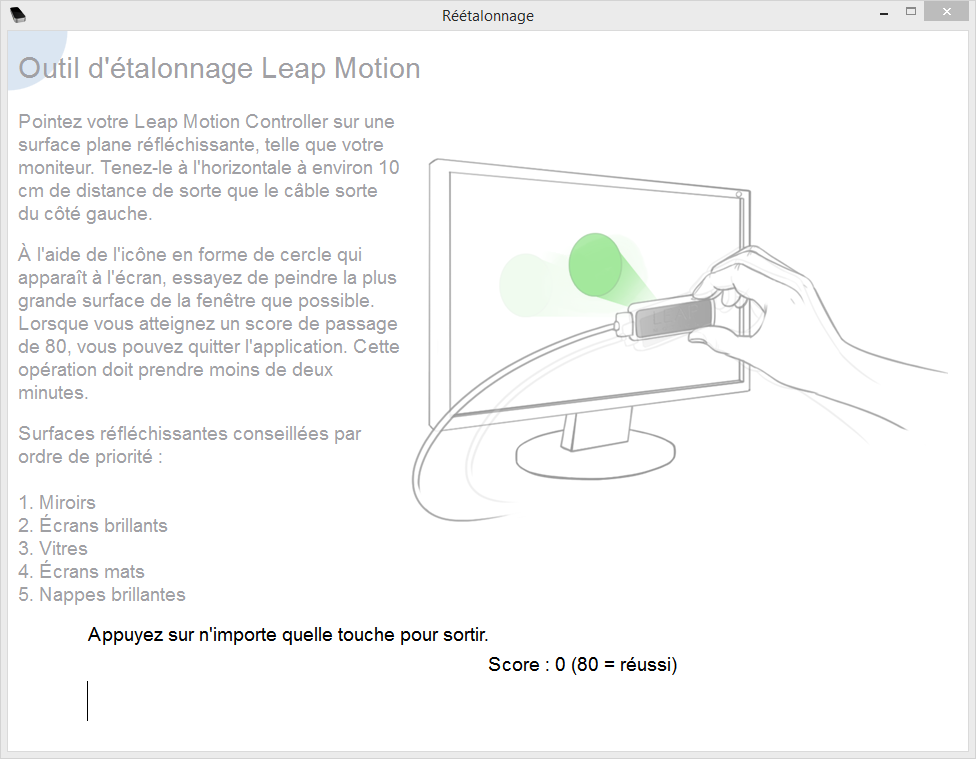 Réétalonnage

Outil d'étalonnage Leap Motion

Pointez votre Leap Motion Controller sur une surface plane réfléchissante, telle que votre moniteur. Tenez-le à l'horizontale à environ 10 cm de distance de sorte que le câble sorte du côté gauche.

À l'aide de l'icône en forme de cercle qui apparaît à l'écran, essayez de peindre la plus grande surface de la fenêtre que possible. Lorsque vous atteignez un score de passage de 80, vous pouvez quitter l'application. Cette opération doit prendre moins de deux minutes.

Surfaces réfléchissantes conseillées par ordre de priorité :

1. Miroirs
2. Écrans brillants
3. Vitres
4. Écrans mats
5. Nappes brillantes

Appuyez sur n'importe quelle touche pour sortir.

Score : 0 (80 = réussi)